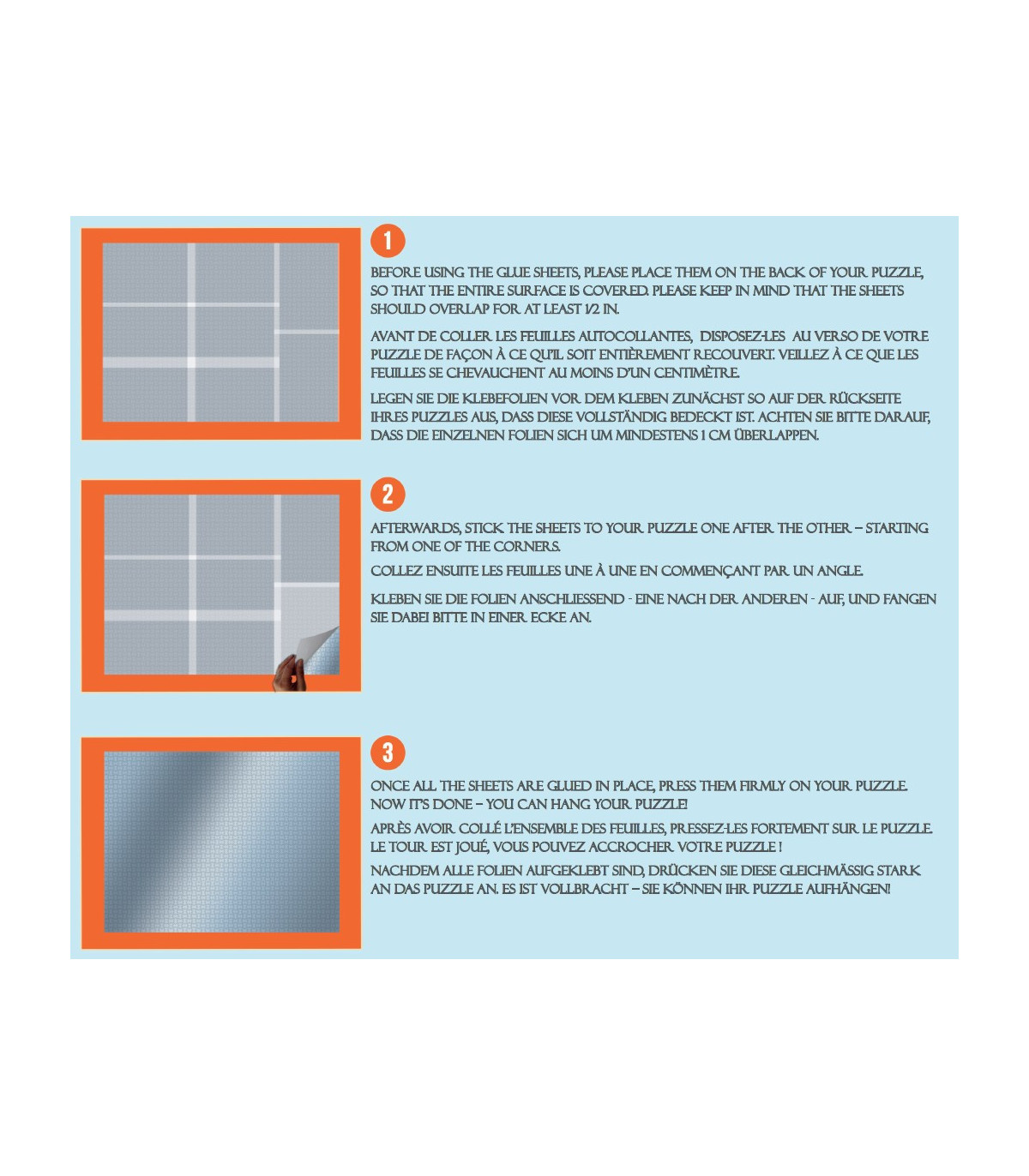 1

BEFORE USING THE GLUE SHEETS, PLEASE PLACE THEM ON THE BACK OF YOUR PUZZLE, SO THAT THE ENTIRE SURFACE IS COVERED. PLEASE KEEP IN MIND THAT THE SHEETS SHOULD OVERLAP FOR AT LEAST 1/2 IN.

AVANT DE COLLER LES FEUILLES AUTOCOLLANTES, DISPOSEZ-LES AU VERSO DE VOTRE PUZZLE DE FAÇON À CE QU'IL SOIT ENTIÈREMENT RECOUVERT. VEILLEZ À CE QUE LES FEUILLES SE CHEVAUCHENT AU MOINS D'UN CENTIMÈTRE.

LEGEN SIE DIE KLEBEFOLIEN VOR DEM KLEBEN ZUNÄCHST SO AUF DER RÜCKSEITE IHRES PUZZLES AUS, DASS DIESE VOLLSTÄNDIG BEDECKT IST. ACHTEN SIE BITTE DARAUF, DASS DIE EINZELNEN FOLIEN SICH UM MINDESTENS 1 CM ÜBERLAPPEN.

2

AFTERWARDS, STICK THE SHEETS TO YOUR PUZZLE ONE AFTER THE OTHER – STARTING FROM ONE OF THE CORNERS.

COLLEZ ENSUITE LES FEUILLES UNE À UNE EN COMMENÇANT PAR UN ANGLE.

KLEBEN SIE DIE FOLIEN ANSCHLIESSEND - EINE NACH DER ANDEREN - AUF, UND FANGEN SIE DABEI BITTE IN EINER ECKE AN.

3

ONCE ALL THE SHEETS ARE GLUED IN PLACE, PRESS THEM FIRMLY ON YOUR PUZZLE. NOW IT'S DONE – YOU CAN HANG YOUR PUZZLE!

APRÈS AVOIR COLLÉ L'ENSEMBLE DES FEUILLES, PRESSEZ-LES FORTEMENT SUR LE PUZZLE. LE TOUR EST JOUÉ, VOUS POUVEZ ACCROCHER VOTRE PUZZLE !

NACHDEM ALLE FOLIEN AUFGEKLEBT SIND, DRÜCKEN SIE DIESE GLEICHMÄSSIG STARK AN DAS PUZZLE AN. ES IST VOLLBRACHT – SIE KÖNNEN IHR PUZZLE AUFHÄNGEN!